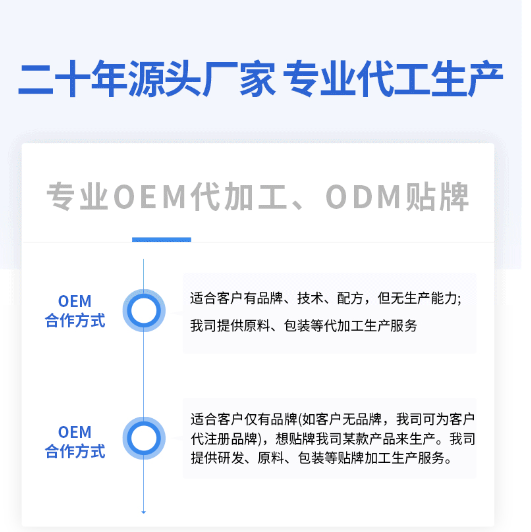 二十年源头厂家 专业代工生产

专业OEM代加工、ODM贴牌

OEM
合作方式

适合客户有品牌、技术、配方，但无生产能力;
我司提供原料、包装等代加工生产服务

OEM
合作方式

适合客户仅有品牌(如客户无品牌，我司可为客户代注册品牌)，想贴牌我司某款产品来生产。我司提供研发、原料、包装等贴牌加工生产服务。