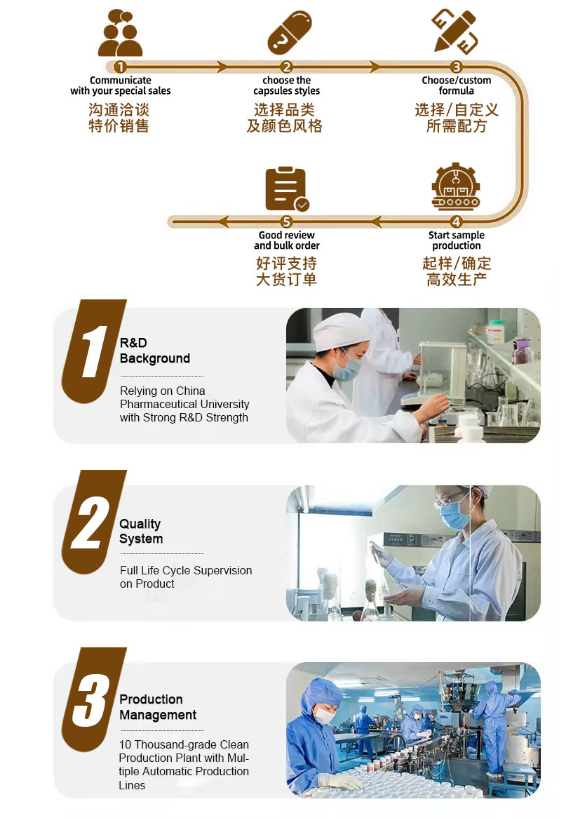 1
Communicate with your special sales
沟通洽谈
特价销售

2
choose the capsules styles
选择品类
及颜色风格

3
Choose/custom formula
选择/自定义
所需配方

4
Start sample production
起样/确定
高效生产

5
Good review and bulk order
好评支持
大货订单

1
R&D Background
Relying on China Pharmaceutical University with Strong R&D Strength

2
Quality System
Full Life Cycle Supervision on Product

3
Production Management
10 Thousand-grade Clean Production Plant with Multiple Automatic Production Lines